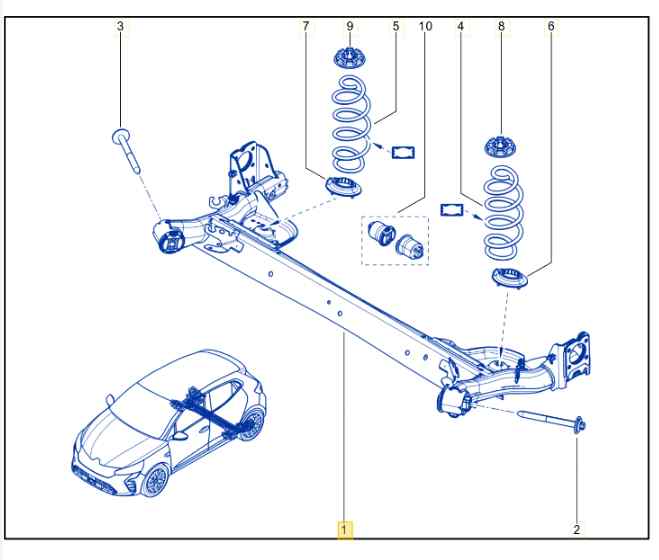 3
7
9
5
10
4
8
6
1
2